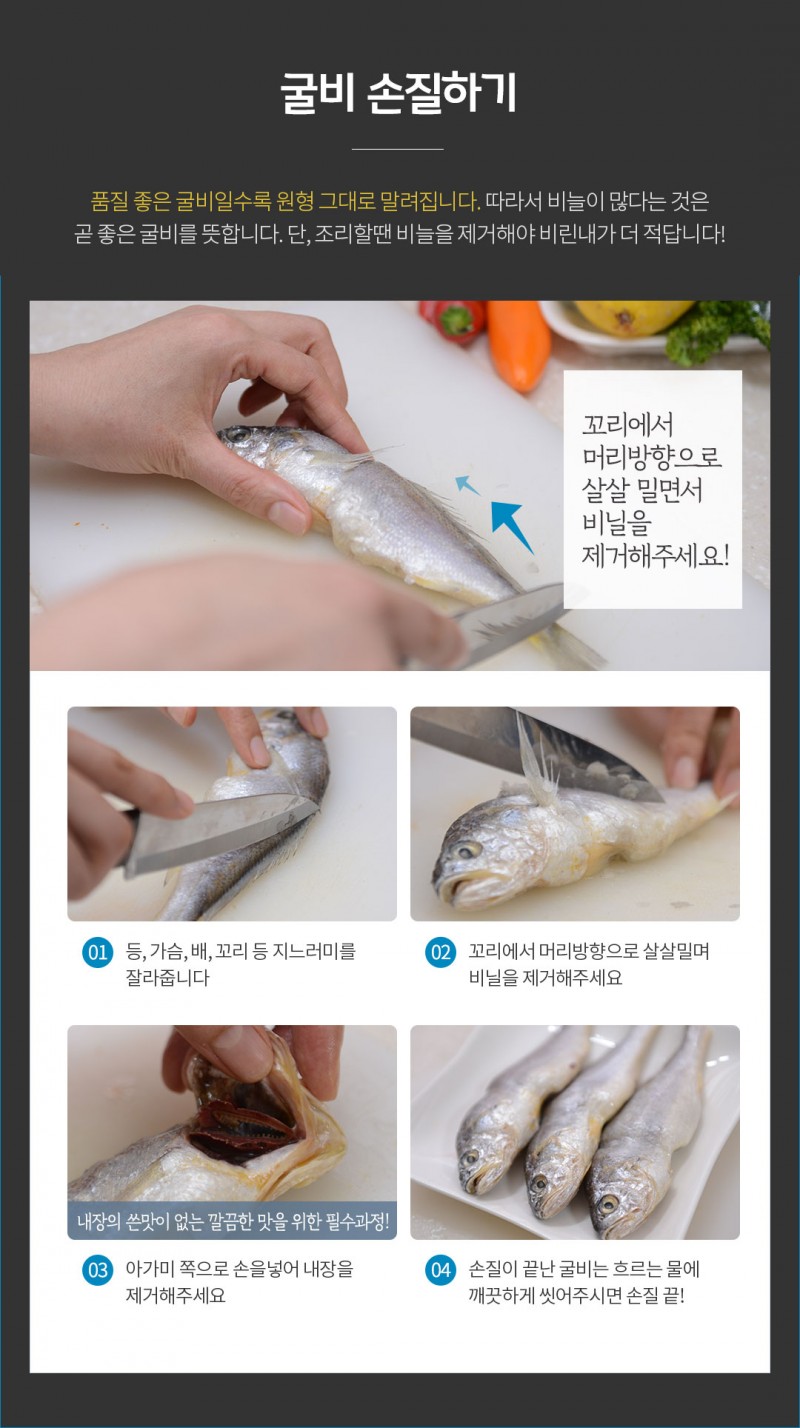 굴비 손질하기

품질 좋은 굴비일수록 원형 그대로 말려집니다. 따라서 비늘이 많다는 것은 곧 좋은 굴비를 뜻합니다. 단, 조리할땐 비늘을 제거해야 비린내가 더 적답니다!

꼬리에서 머리방향으로 살살 밀면서 비닐을 제거해주세요!

01 등, 가슴, 배, 꼬리 등 지느러미를 잘라줍니다

02 꼬리에서 머리방향으로 살살밀며 비닐을 제거해주세요

내장의 쓴맛이 없는 깔끔한 맛을 위한 필수과정!

03 아가미 쪽으로 손을넣어 내장을 제거해주세요

04 손질이 끝난 굴비는 흐르는 물에 깨끗하게 씻어주시면 손질 끝!